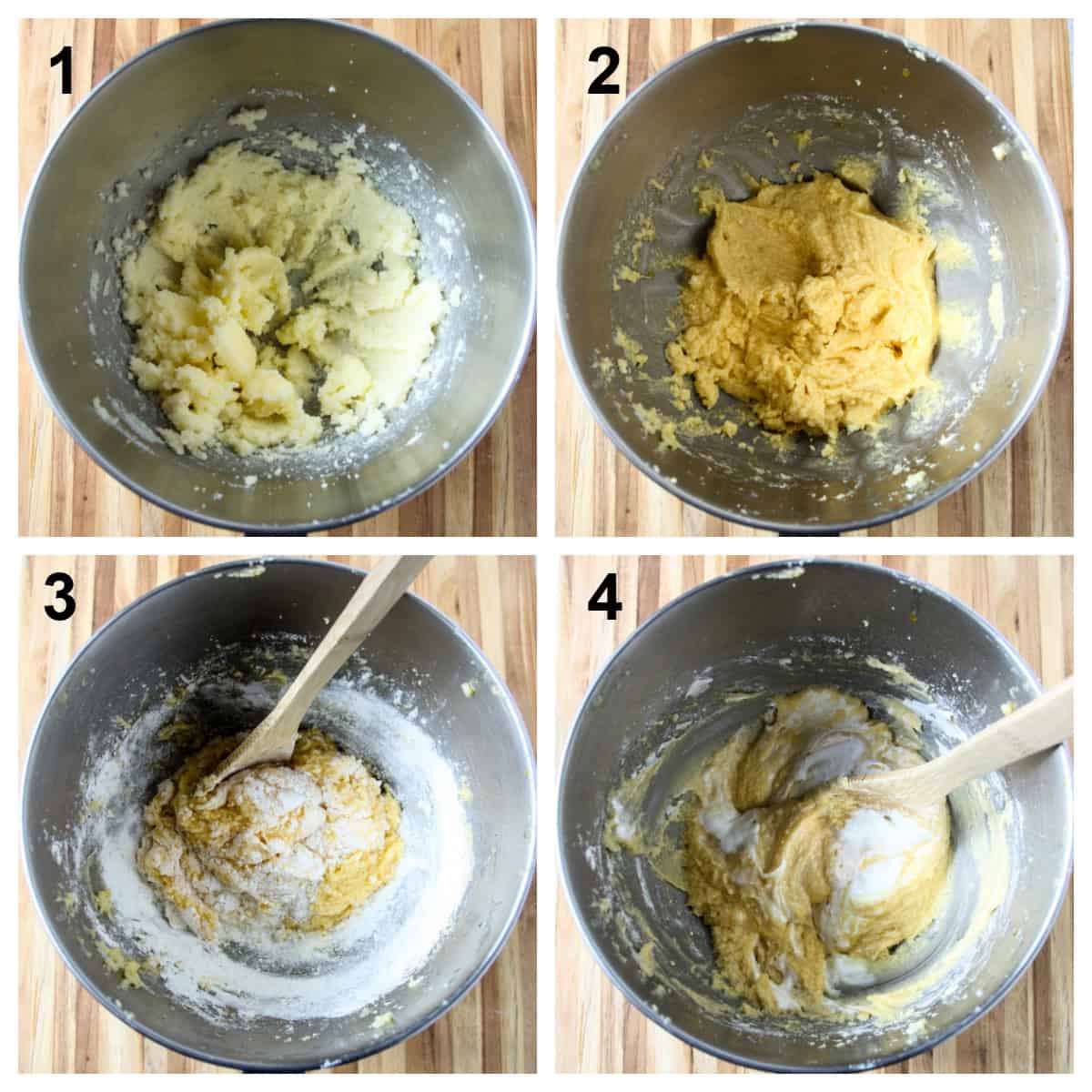 1

2

3

4