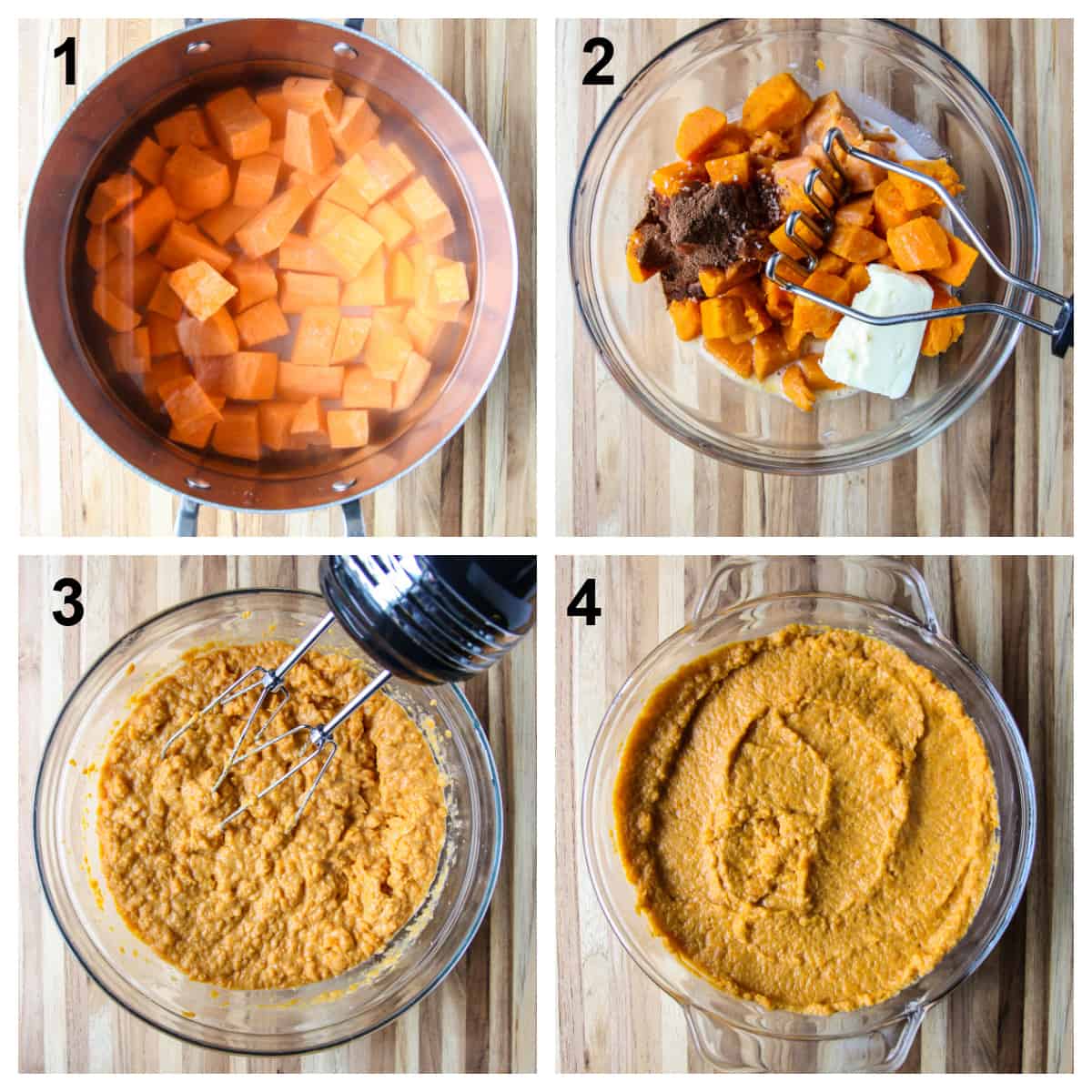 1

2

3

4