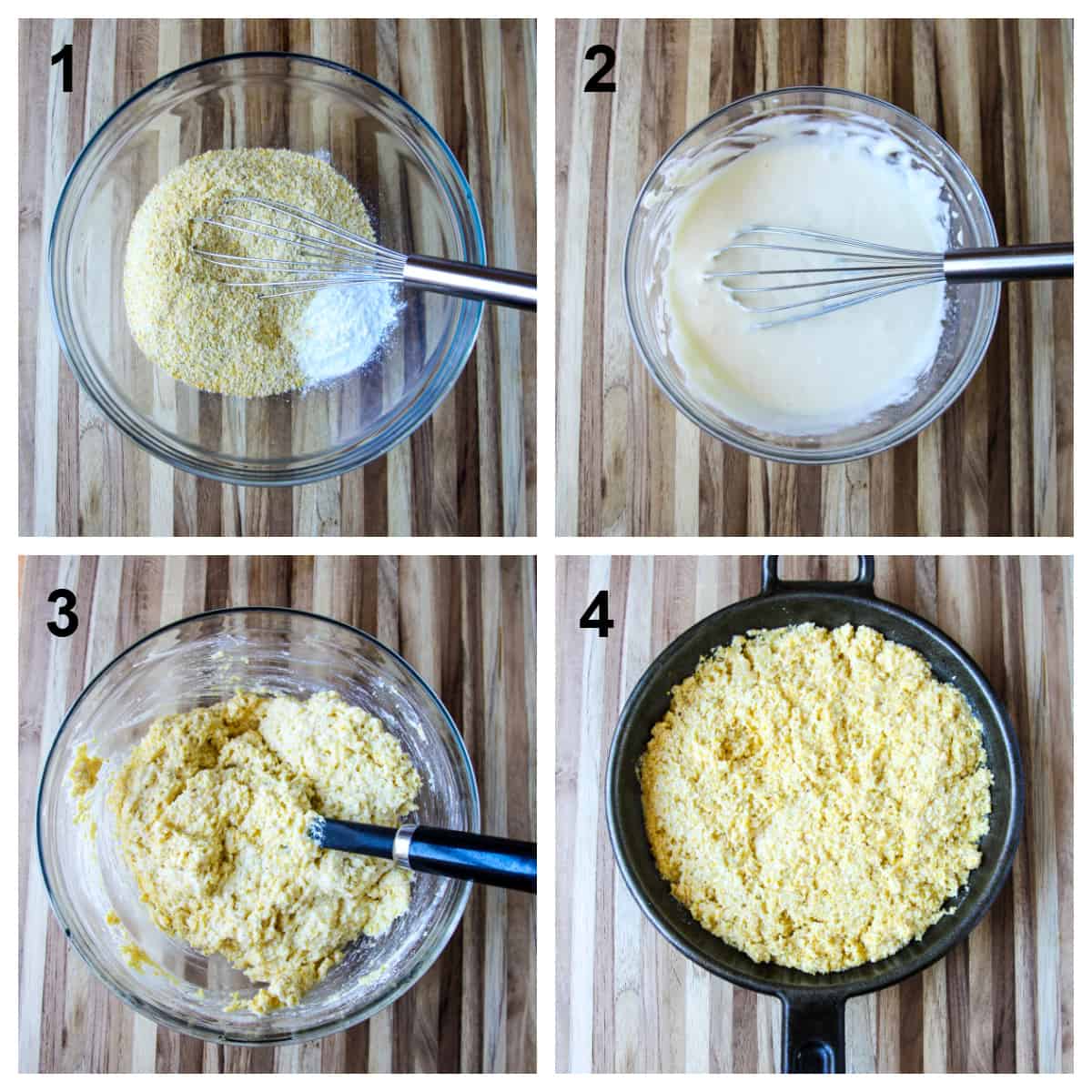 1

2

3

4